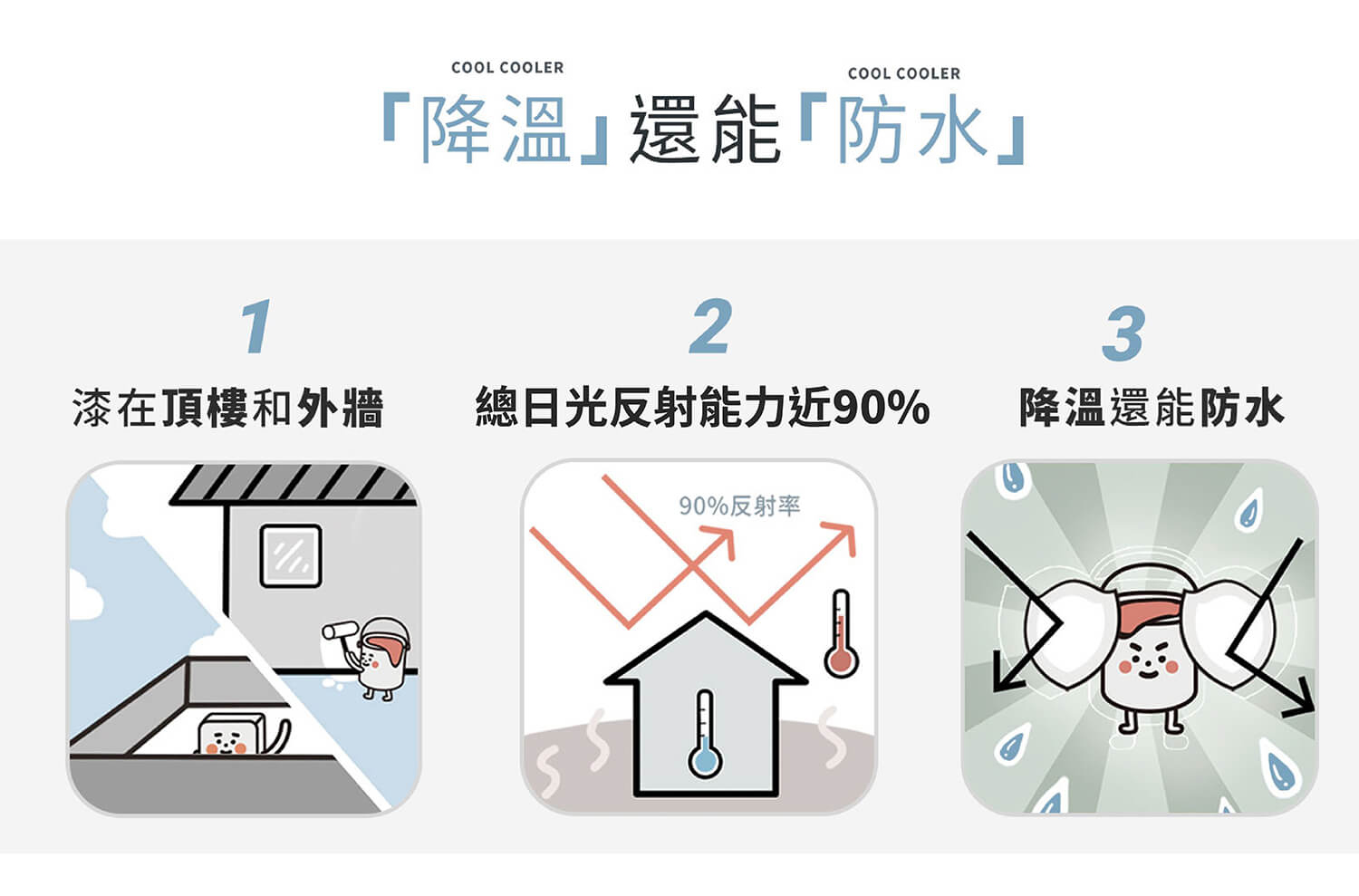 COOL COOLER
COOL COOLER
「降溫」還能「防水」

1
漆在頂樓和外牆

2
總日光反射能力近90%

90%反射率

3
降溫還能防水